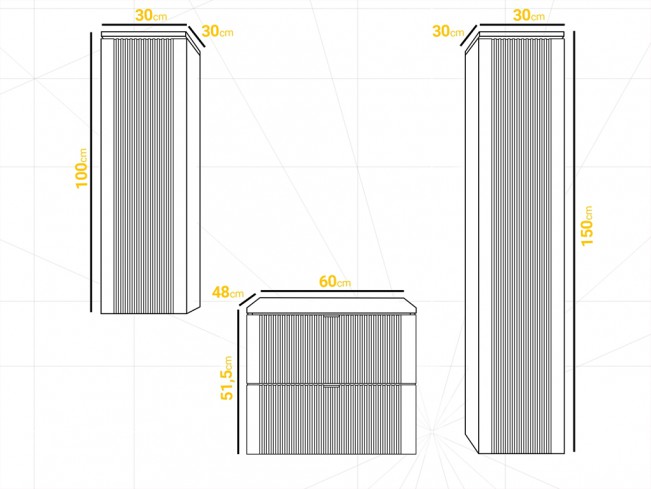 30cm
30cm
100cm
30cm
30cm
150cm
48cm
60cm
51,5cm