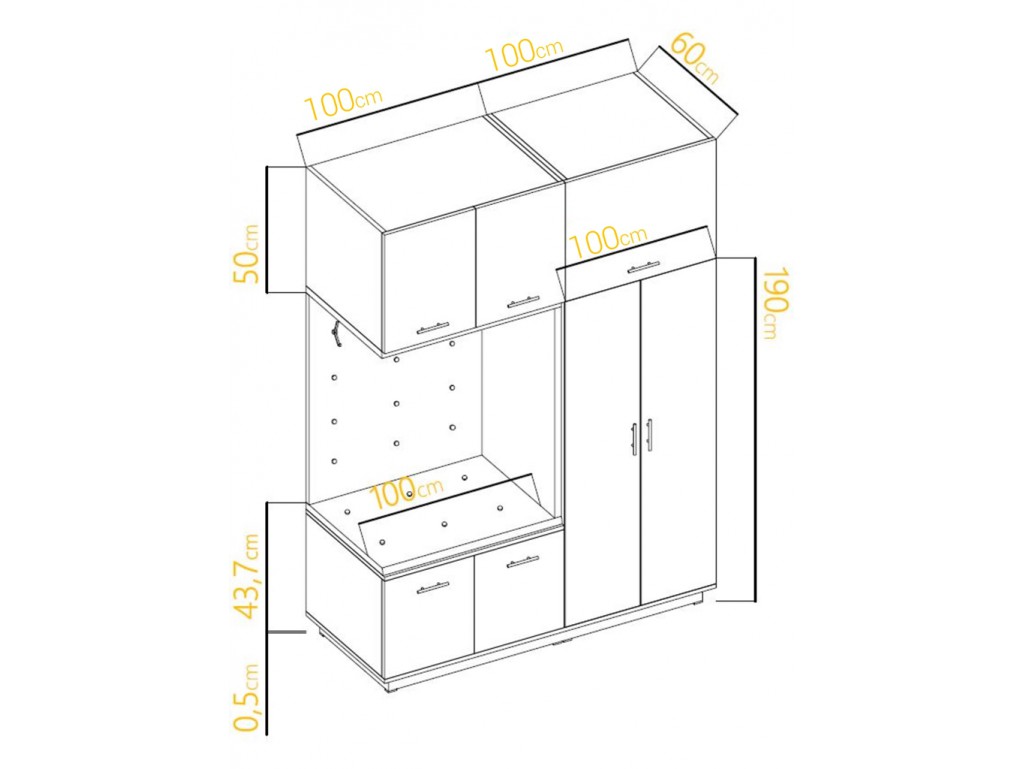 100cm
100cm
60cm
50cm
100cm
190cm
100cm
43,7cm
0,5cm