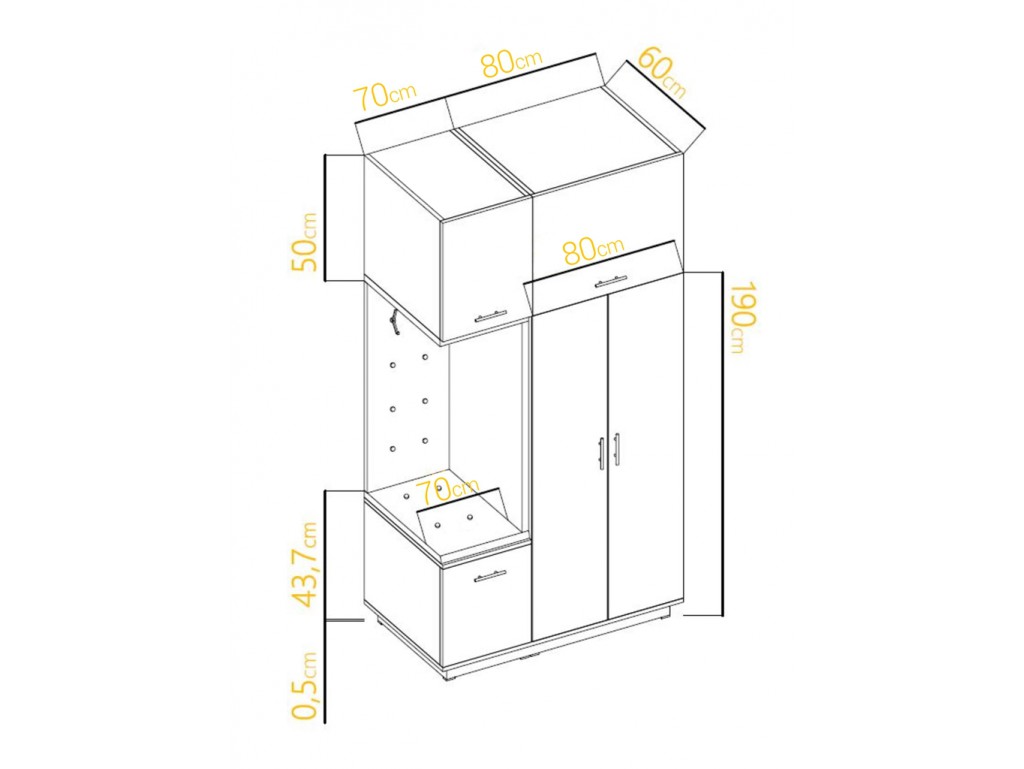 70cm
80cm
60cm
50cm
80cm
190cm
70cm
43,7cm
0,5cm