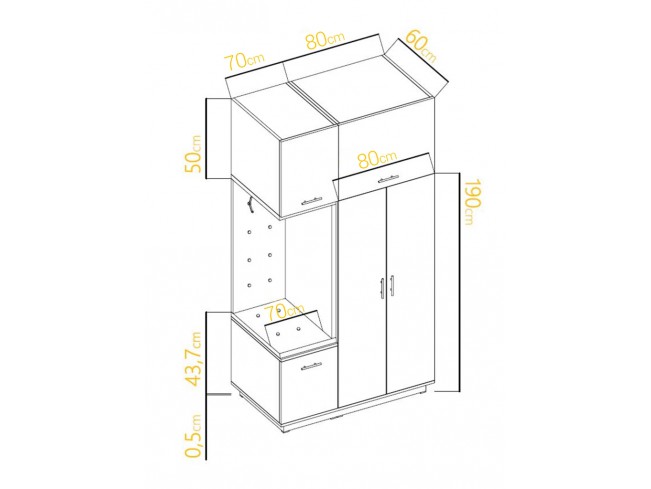 70cm
80cm
60cm
50cm
80cm
190cm
70cm
43,7cm
0,5cm